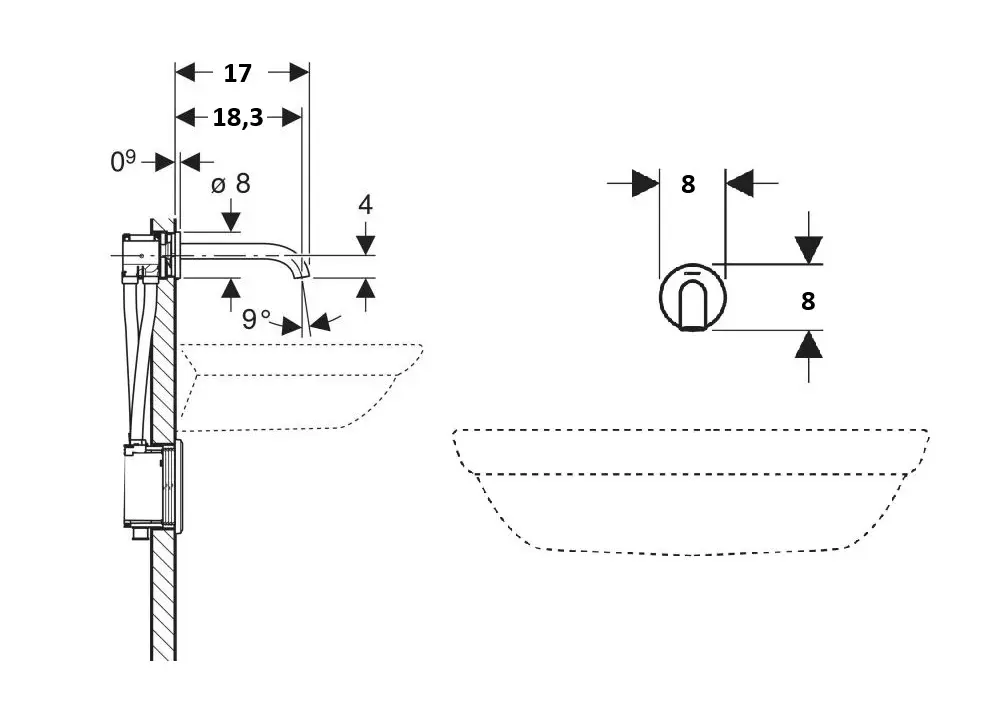 17
18,3
$0^9$
ø 8
4
9°
8
8